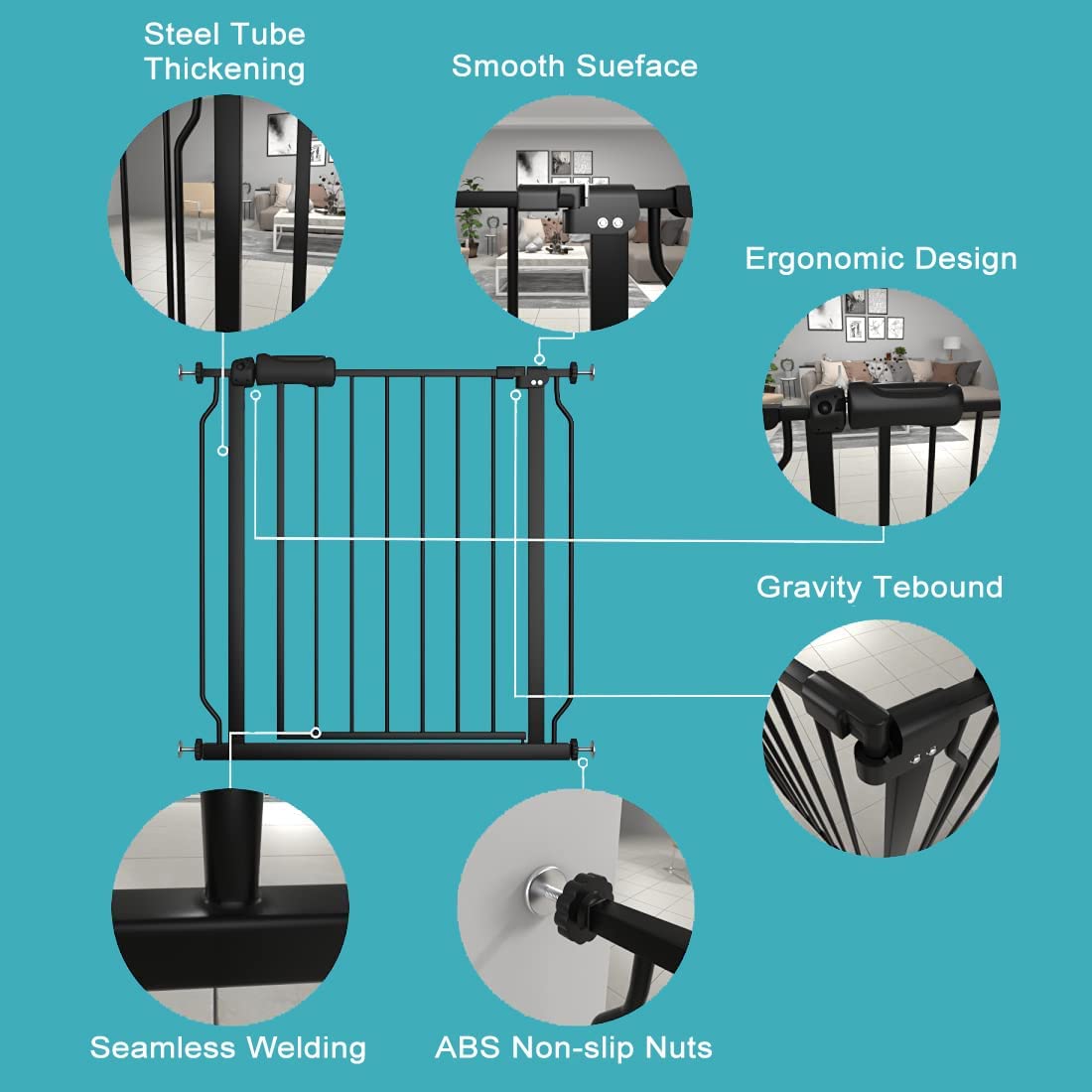 Steel Tube Thickening

Smooth Sueface

Ergonomic Design

Gravity Tebound

Seamless Welding

ABS Non-slip Nuts